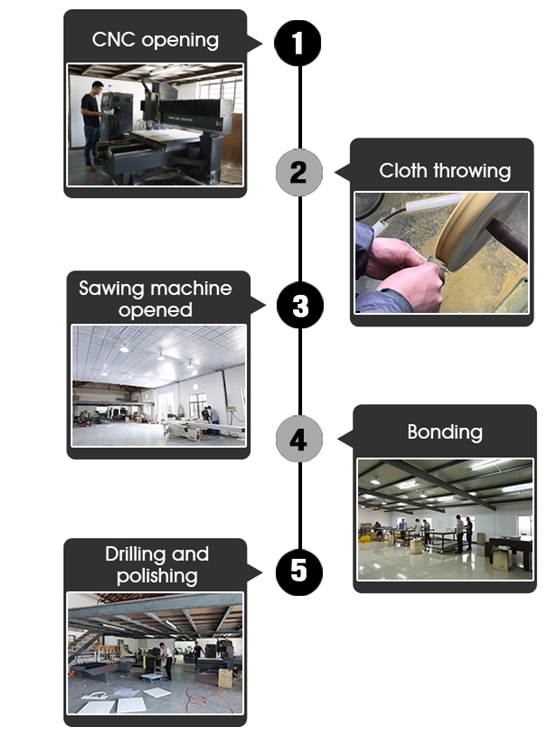 CNC opening

1

2

Cloth throwing

Sawing machine opened

3

4

Bonding

Drilling and polishing

5